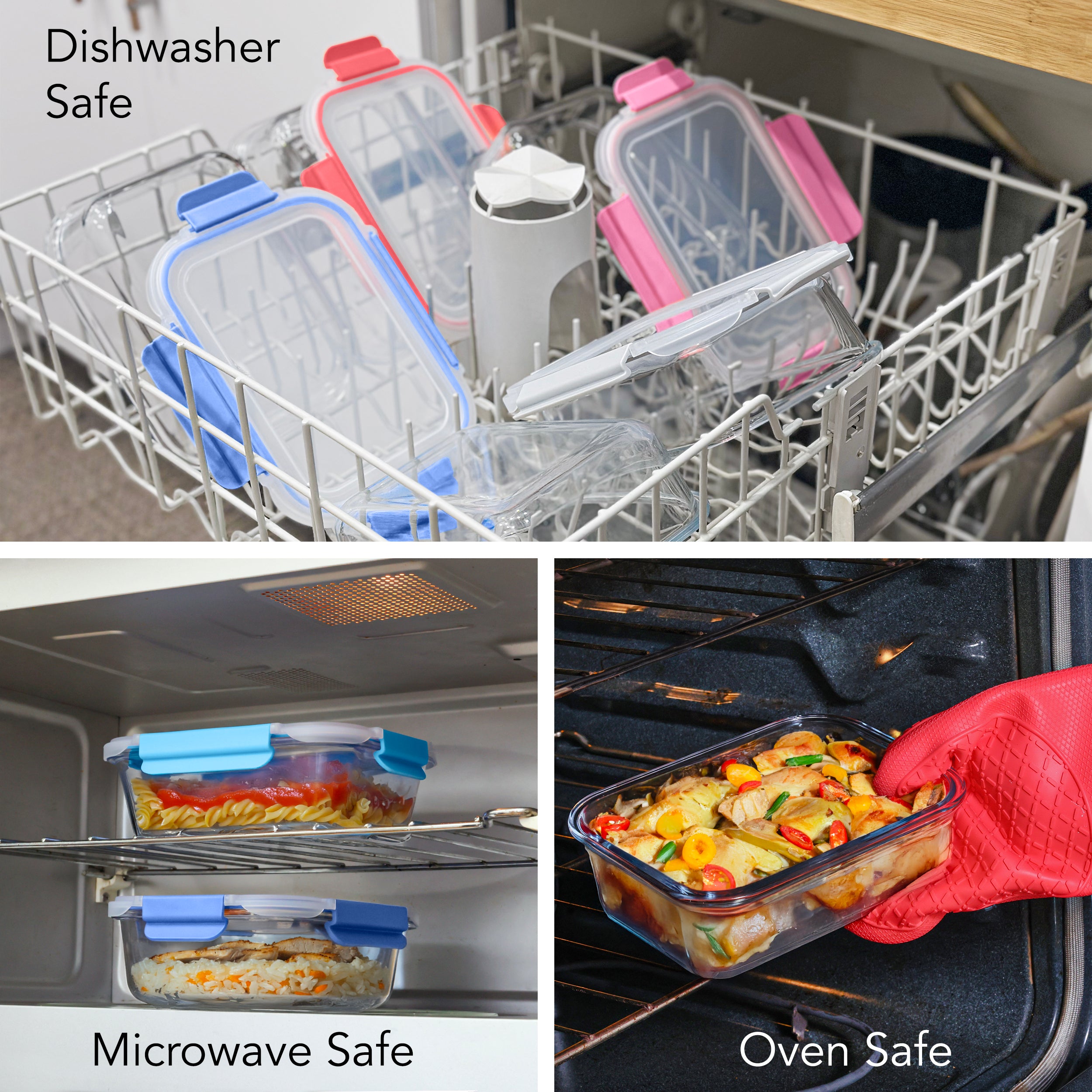 Dishwasher Safe

Microwave Safe

Oven Safe