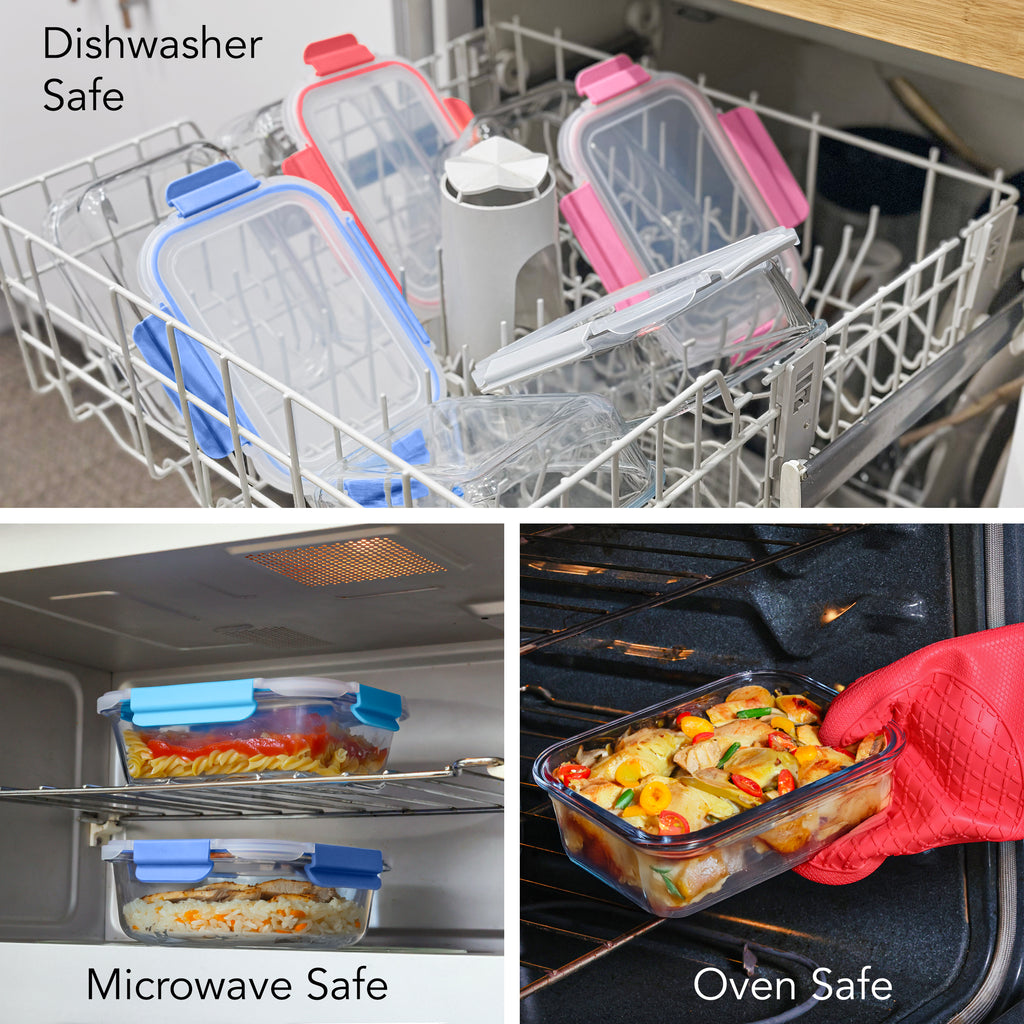 Dishwasher Safe

Microwave Safe

Oven Safe