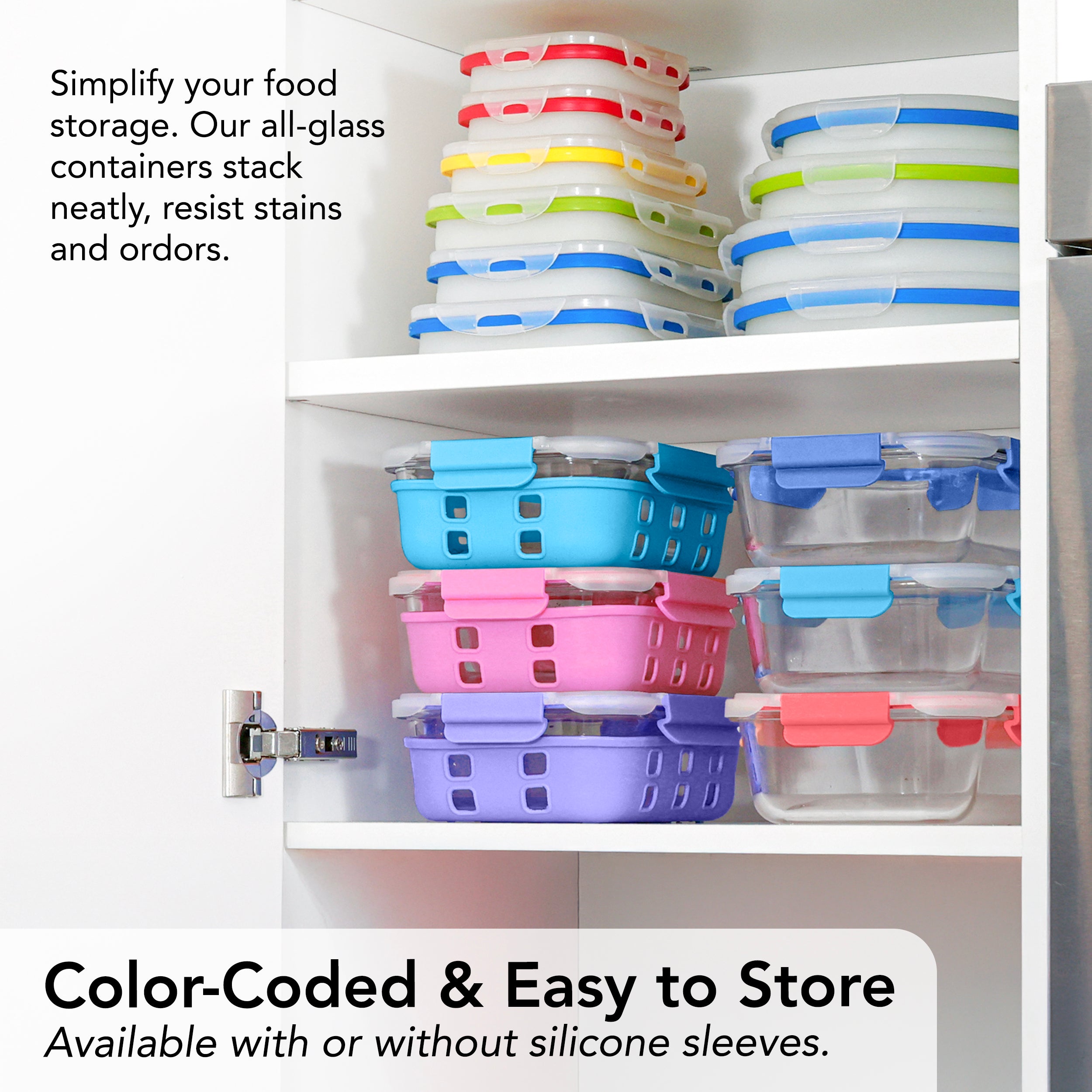 Simplify your food storage. Our all-glass containers stack neatly, resist stains and ordors.

Color-Coded & Easy to Store

Available with or without silicone sleeves.