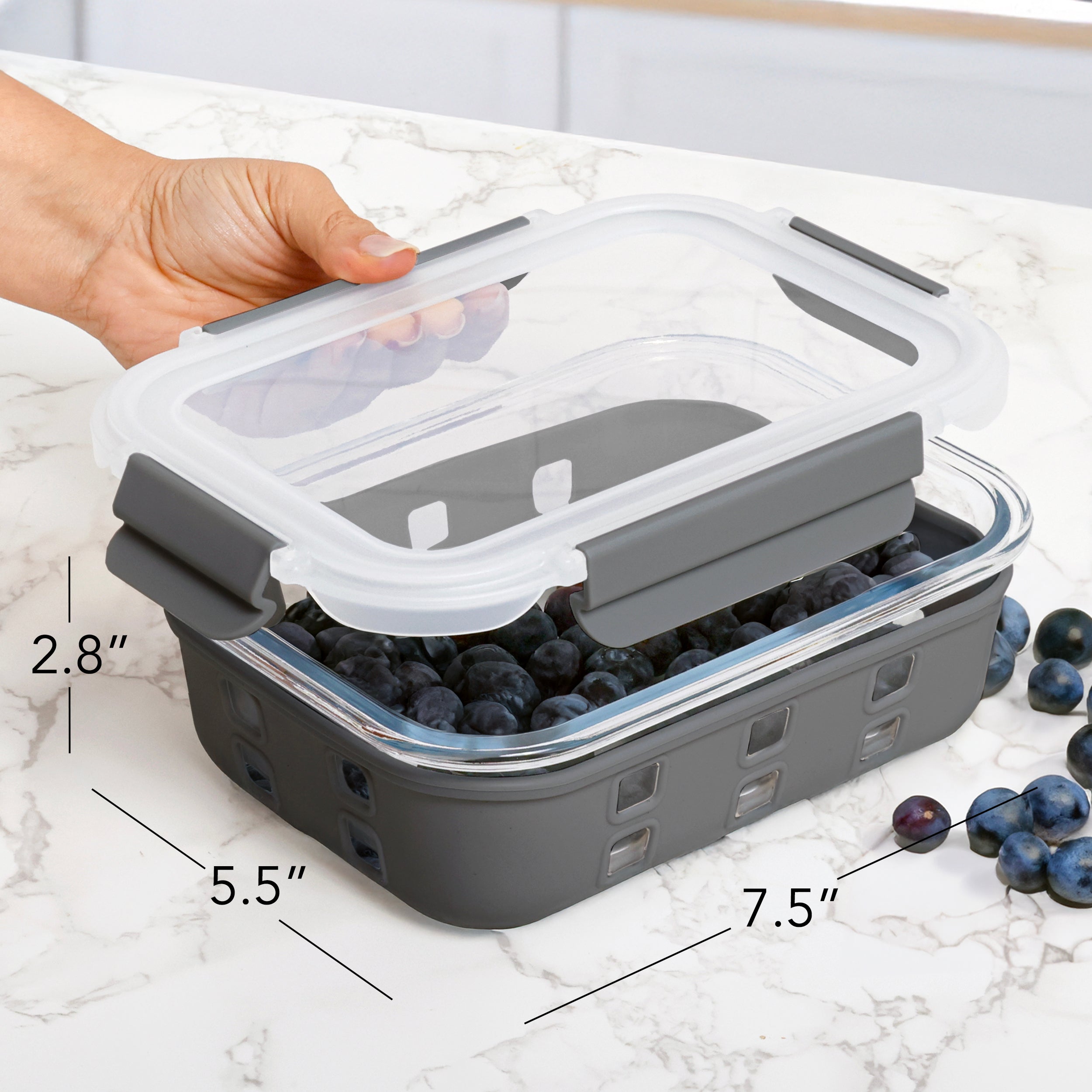 2.8″

5.5″

7.5″